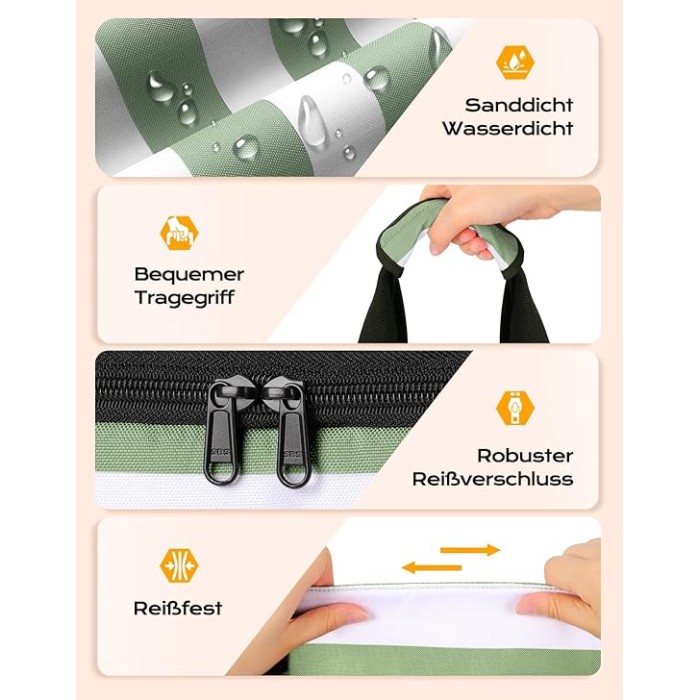 Sanddicht
Wasserdicht

Bequemer
Tragegriff

SBS SBS

Robuster
Reißverschluss

Reißfest