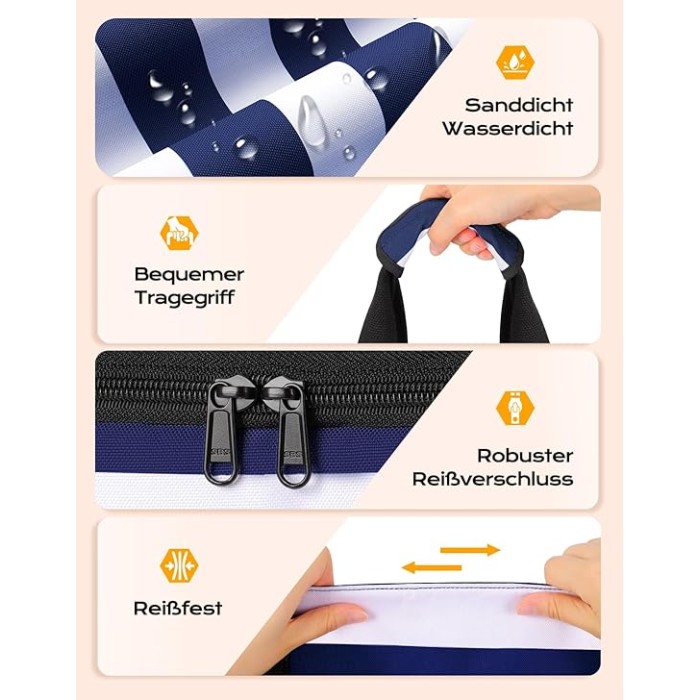 Sanddicht
Wasserdicht

Bequemer
Tragegriff

SBS

SBS

Robuster
Reißverschluss

Reißfest