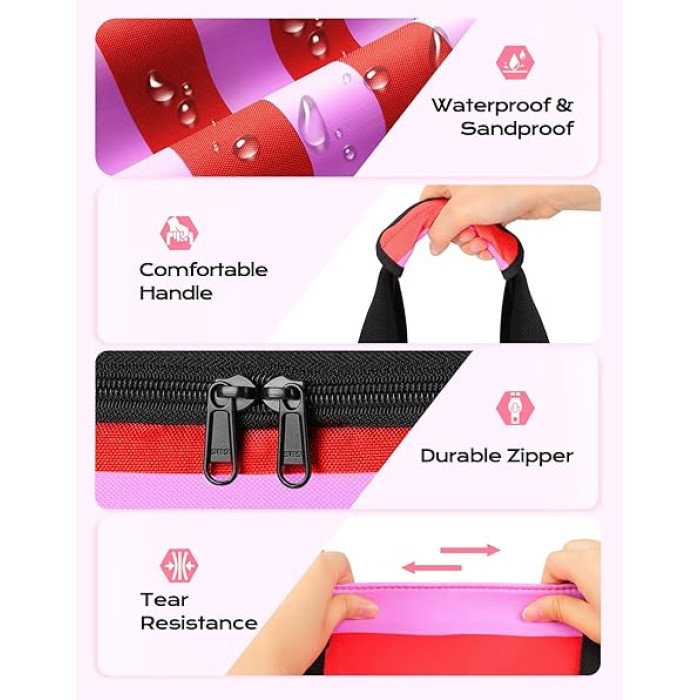 Waterproof &
Sandproof

Comfortable
Handle

Durable Zipper

Tear
Resistance